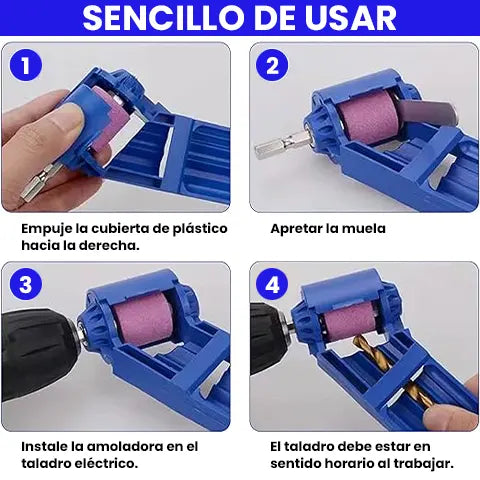 SENCILLO DE USAR

1

Empuje la cubierta de plástico hacia la derecha.

2

Apretar la muela

3

Instale la amoladora en el taladro eléctrico.

4

El taladro debe estar en sentido horario al trabajar.