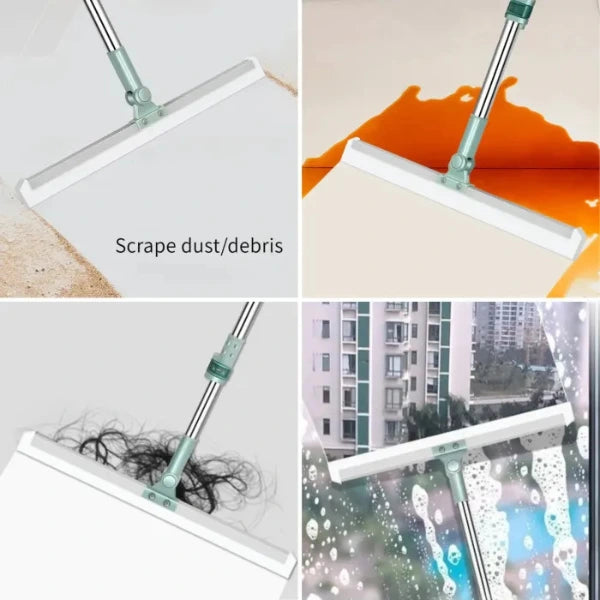 Scrape dust/debris