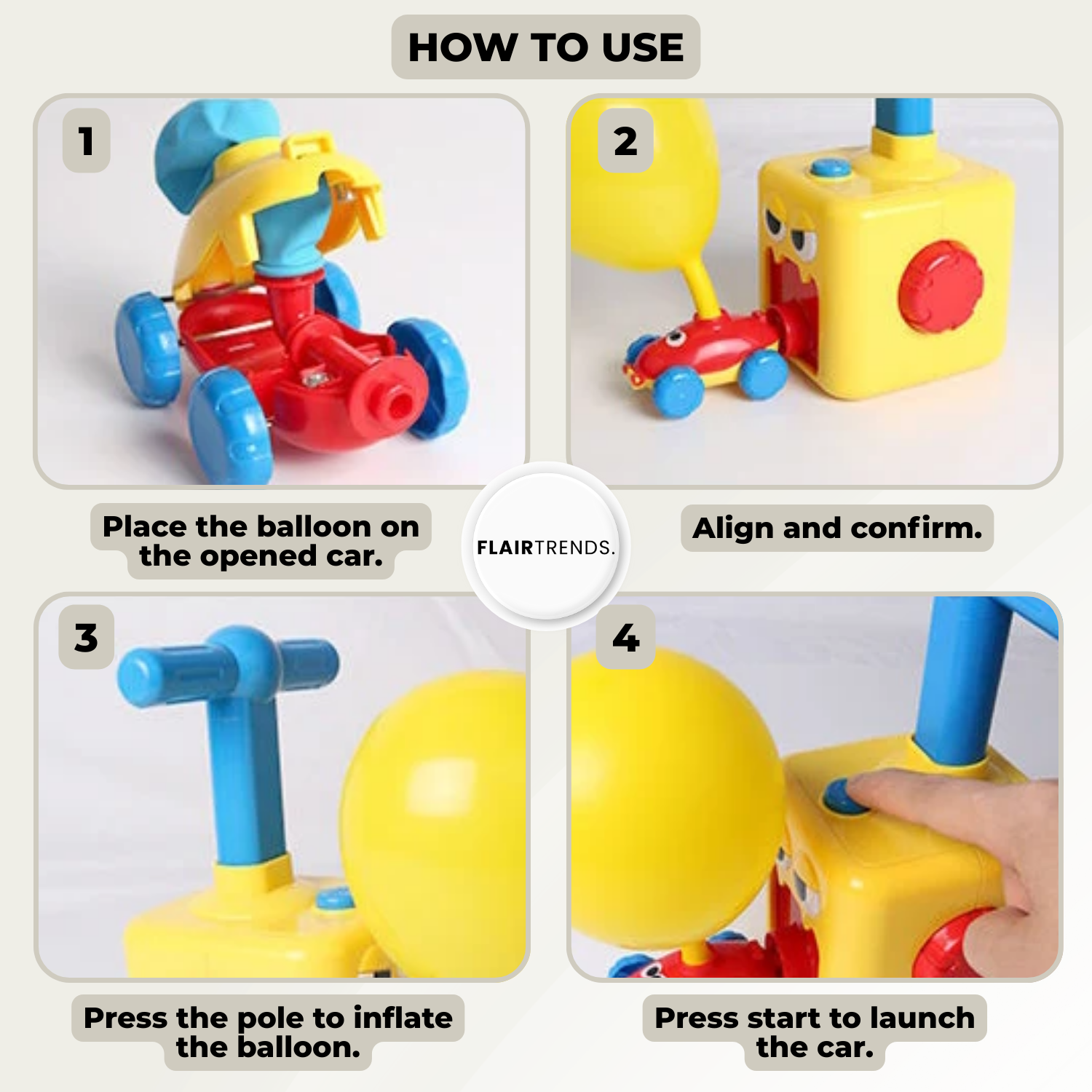 HOW TO USE

1

Place the balloon on the opened car.

2

Align and confirm.

FLAIRTRENDS.

3

Press the pole to inflate the balloon.

4

Press start to launch the car.