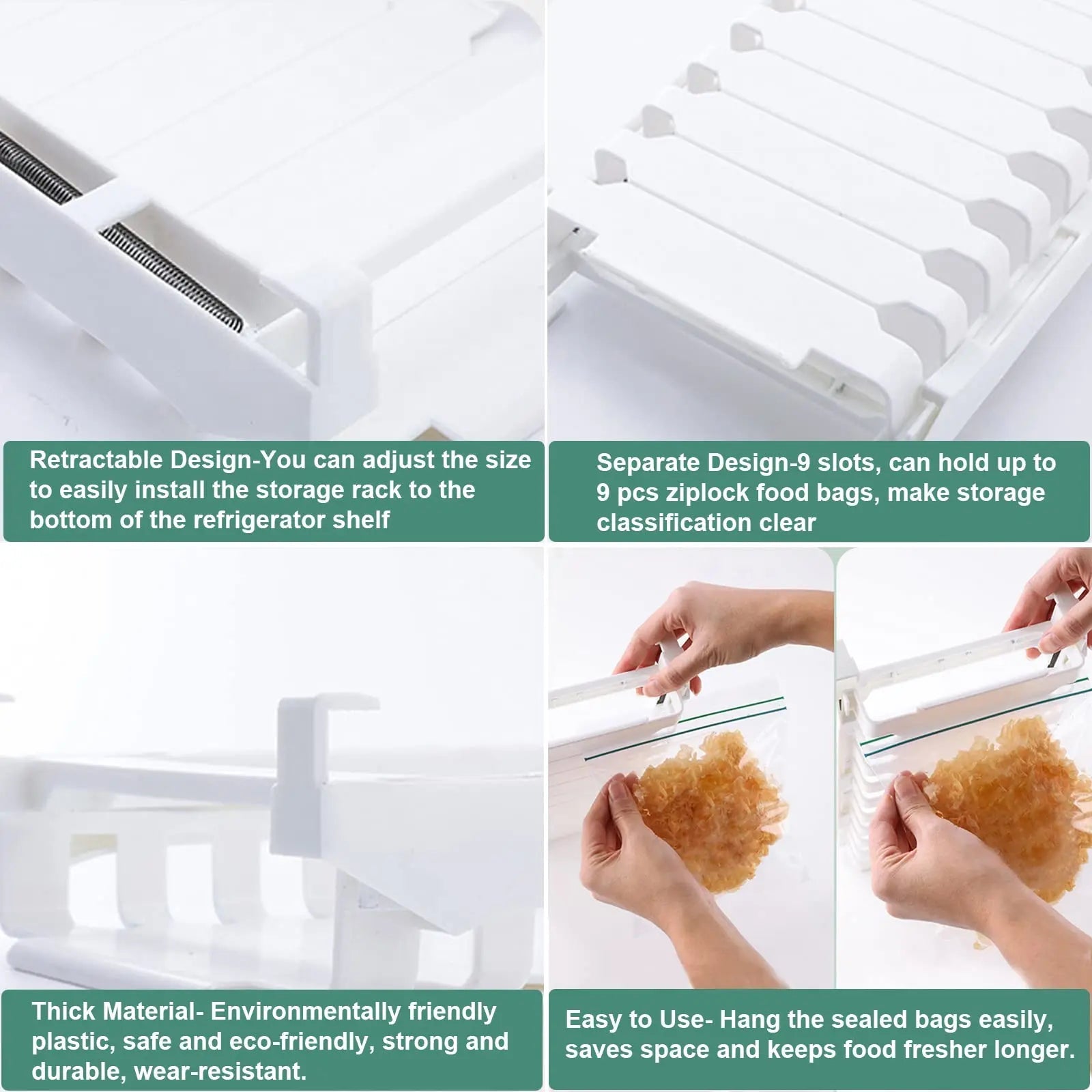 Retractable Design-You can adjust the size to easily install the storage rack to the bottom of the refrigerator shelf

Separate Design-9 slots, can hold up to 9 pcs ziplock food bags, make storage classification clear

Thick Material- Environmentally friendly plastic, safe and eco-friendly, strong and durable, wear-resistant.

Easy to Use- Hang the sealed bags easily, saves space and keeps food fresher longer.