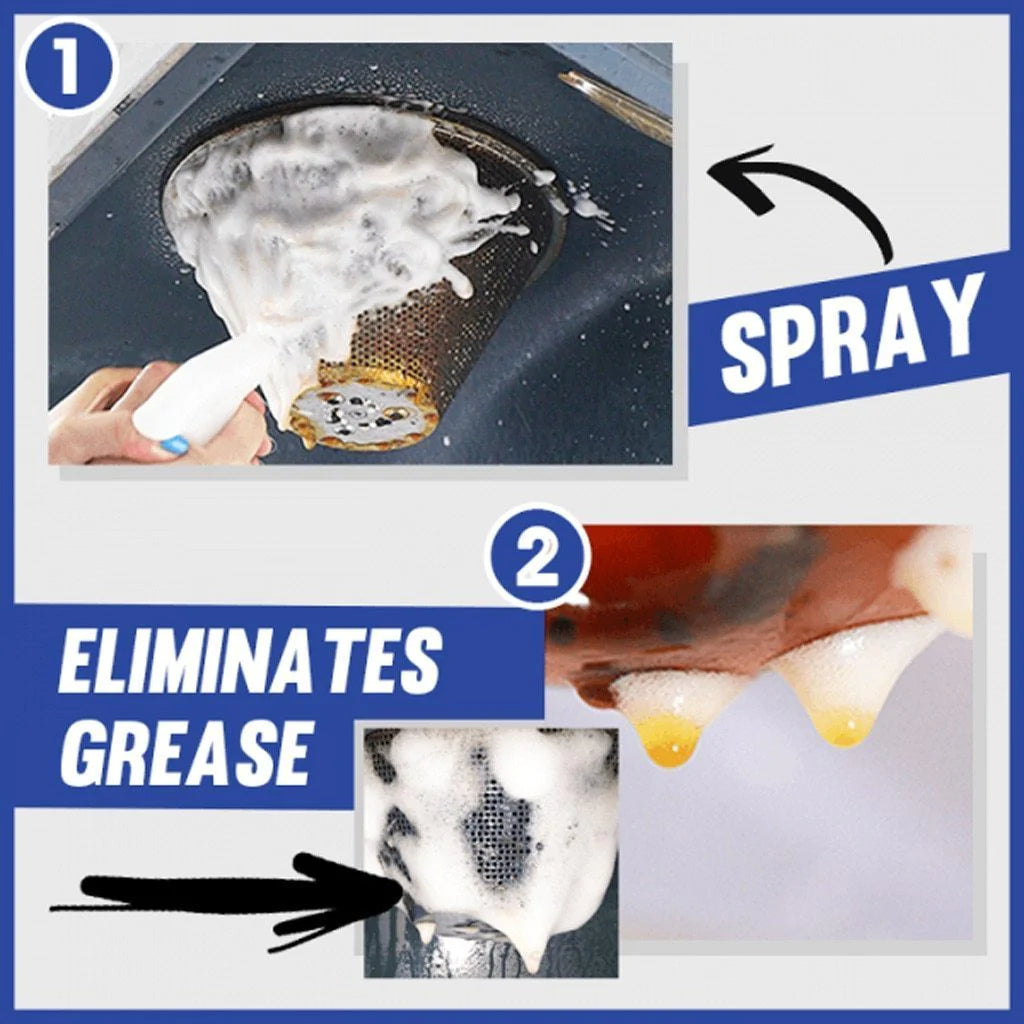 1

SPRAY

2

ELIMINATES GREASE