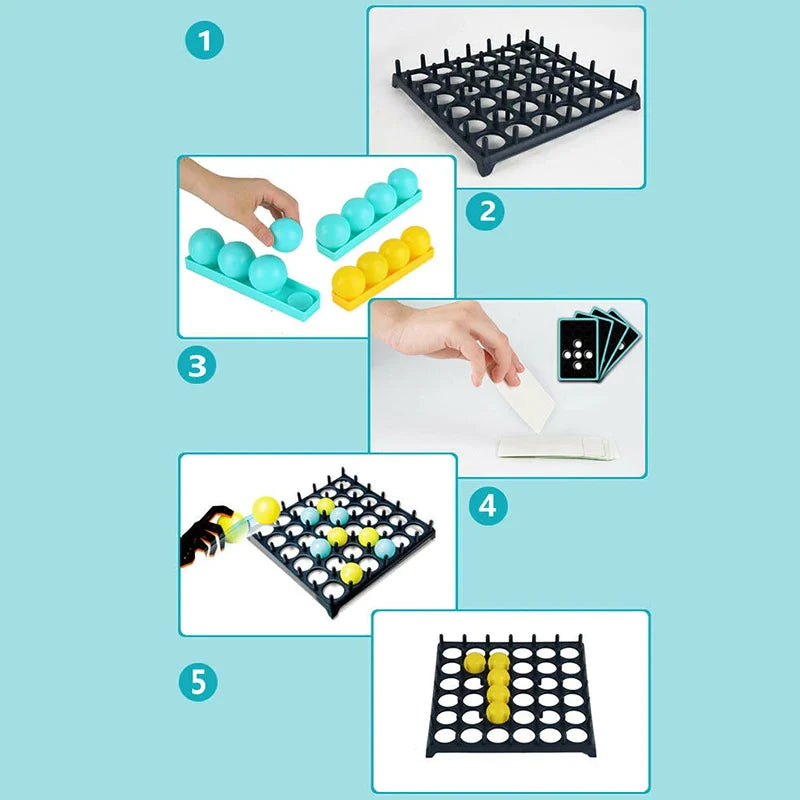 1

2

3

4

5