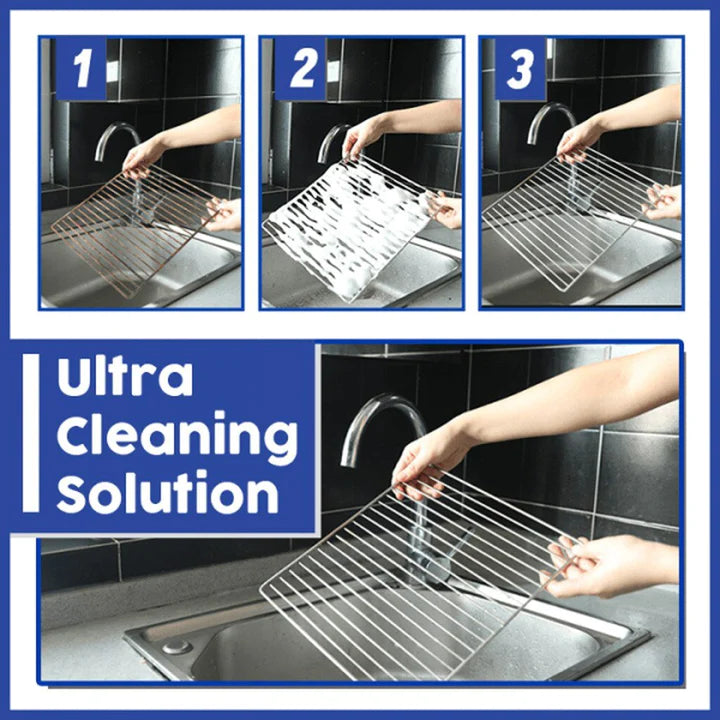 1

2

3

Ultra Cleaning Solution