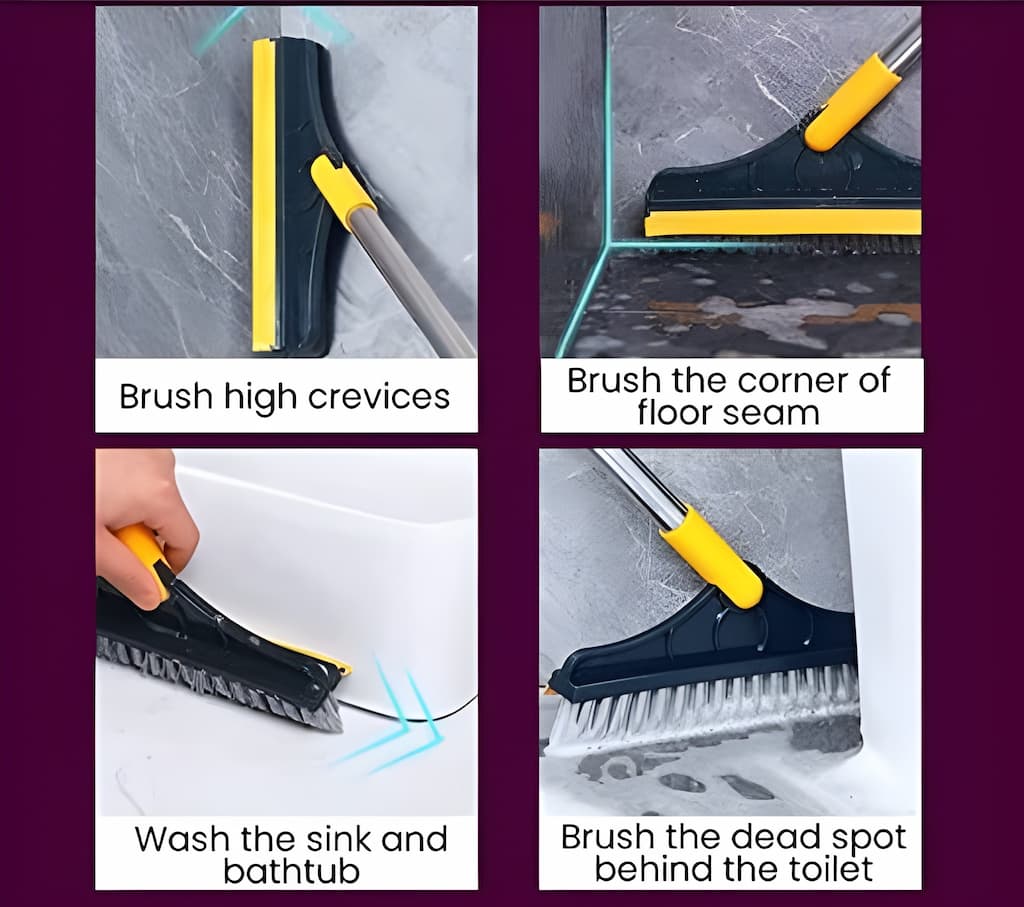 Brush high crevices

Brush the corner of floor seam

Wash the sink and bathtub

Brush the dead spot behind the toilet