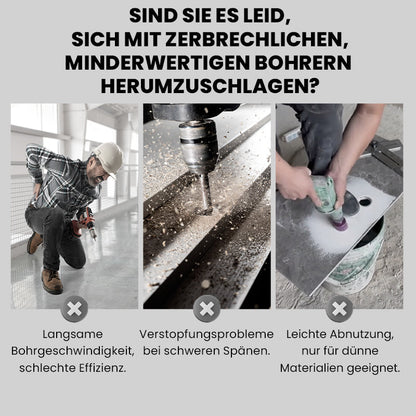 SIND SIE ES LEID, SICH MIT ZERBRECHLICHEN, MINDERWERTIGEN BOHRERN HERUMZUSCHLAGEN?

Langsame Bohrgeschwindigkeit, schlechte Effizienz.

Verstopfungsprobleme bei schweren Spänen.

Leichte Abnutzung, nur für dünne Materialien geeignet.