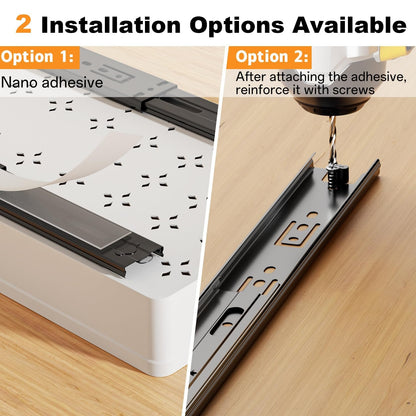 2 Installation Options Available

Option 1:
Nano adhesive

Option 2:
After attaching the adhesive, reinforce it with screws