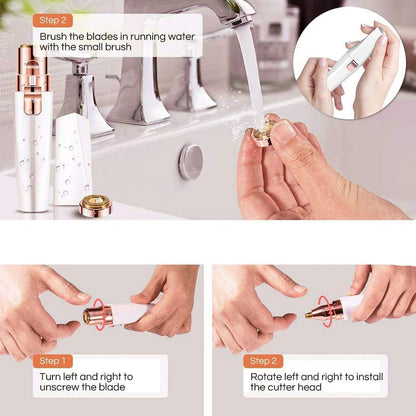 Step 2
Brush the blades in running water with the small brush

Step 1
Turn left and right to unscrew the blade

Step 2
Rotate left and right to install the cutter head