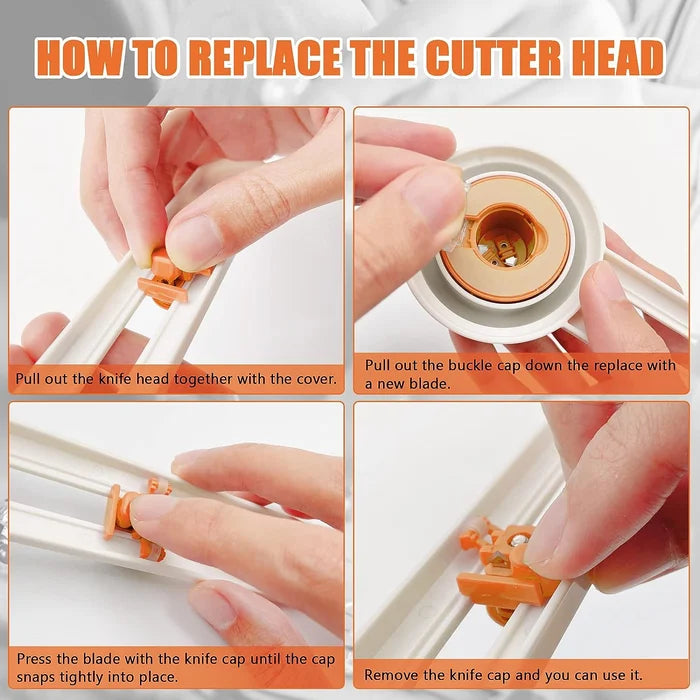 HOW TO REPLACE THE CUTTER HEAD

Pull out the knife head together with the cover.

Pull out the buckle cap down the replace with a new blade.

Press the blade with the knife cap until the cap snaps tightly into place.

Remove the knife cap and you can use it.