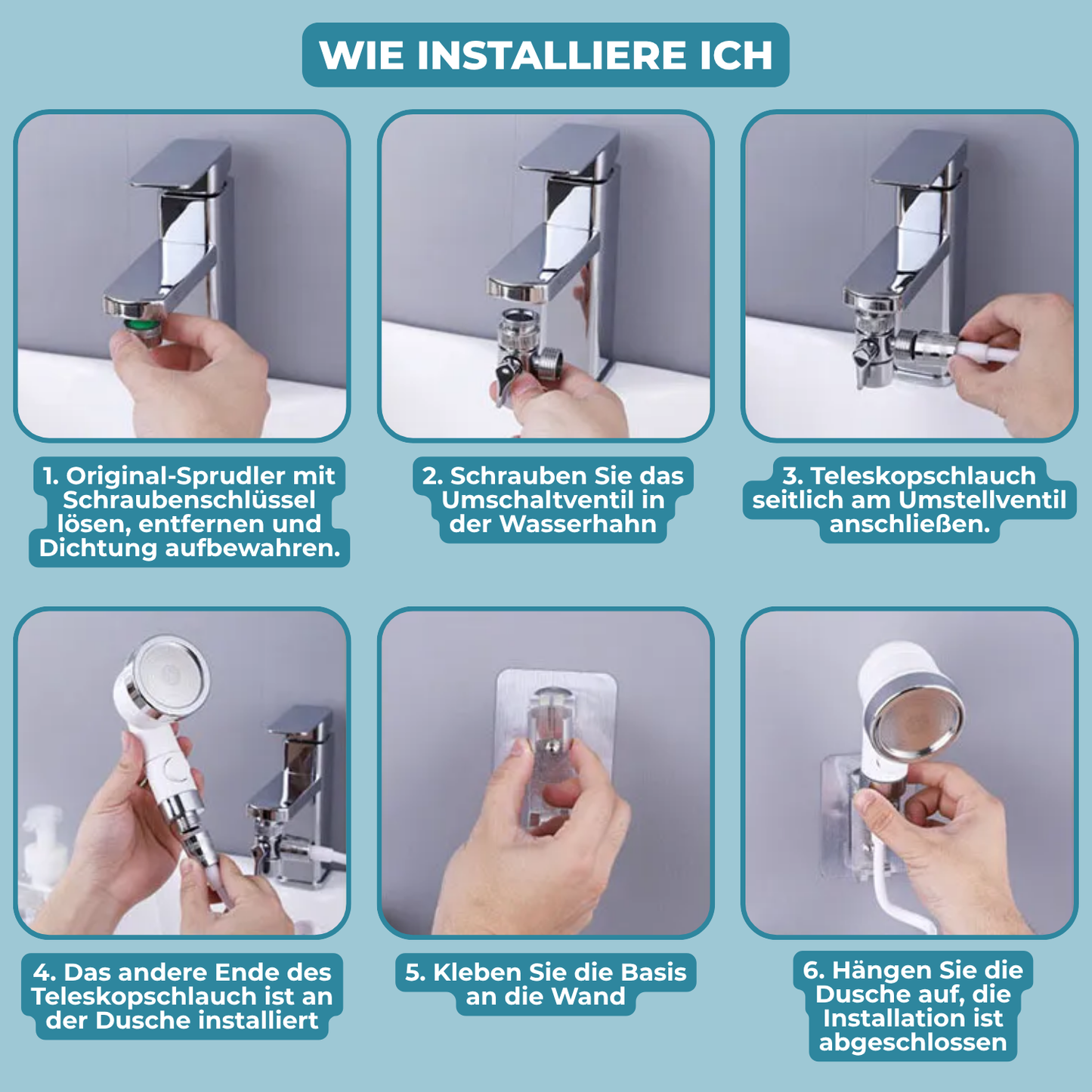 WIE INSTALLIERE ICH

1. Original-Sprudler mit Schraubenschlüssel lösen, entfernen und Dichtung aufbewahren.

2. Schrauben Sie das Umschaltventil in der Wasserhahn

3. Teleskopschlauch seitlich am Umstellventil anschließen.

4. Das andere Ende des Teleskopschlauch ist an der Dusche installiert

5. Kleben Sie die Basis an die Wand

6. Hängen Sie die Dusche auf, die Installation ist abgeschlossen