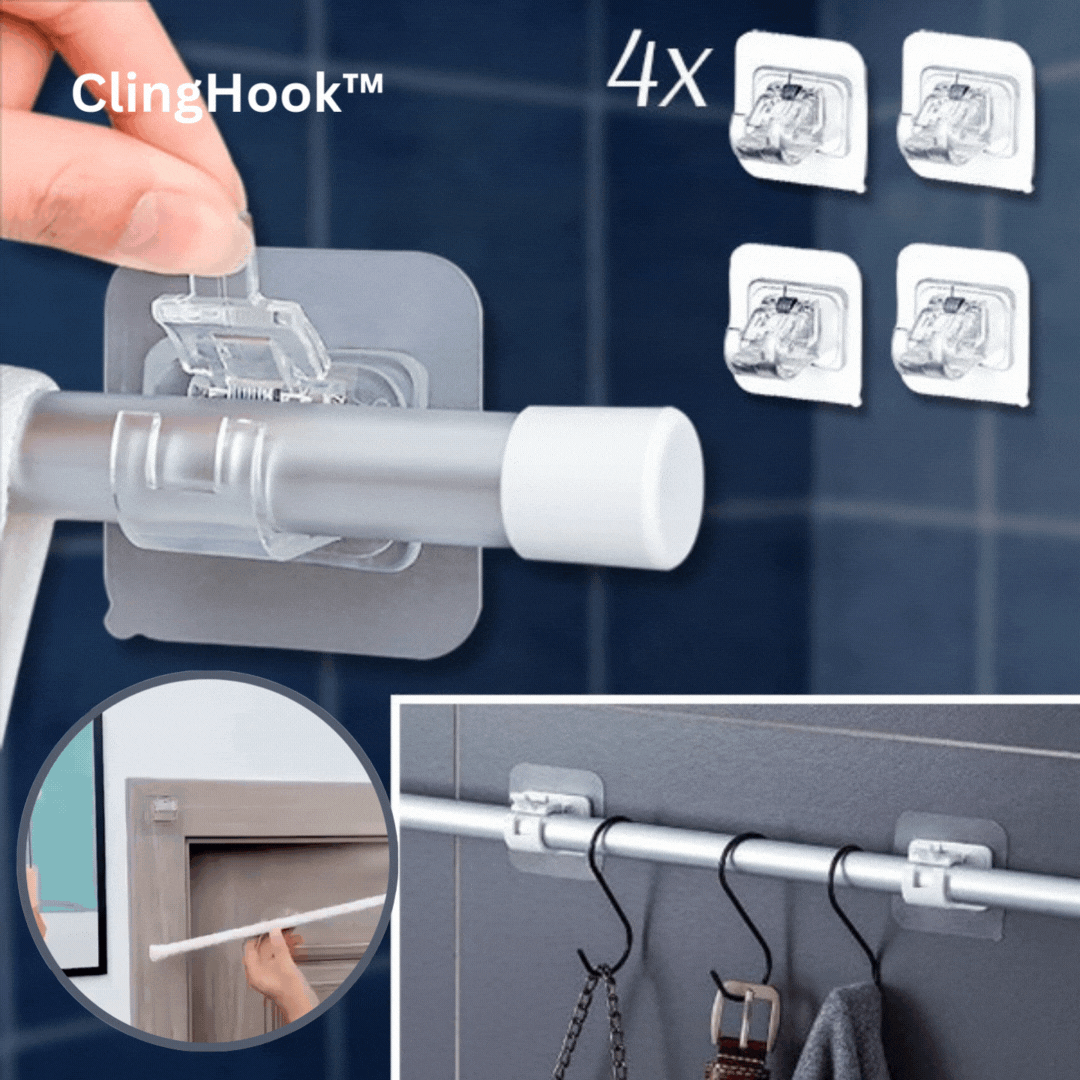 ClingHook™

4x