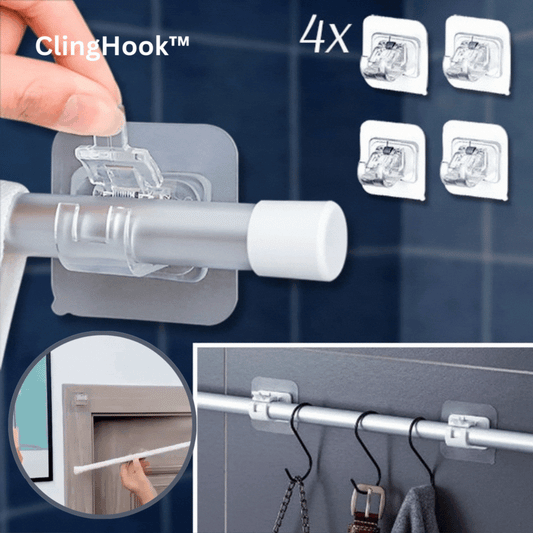 ClingHook™

4x