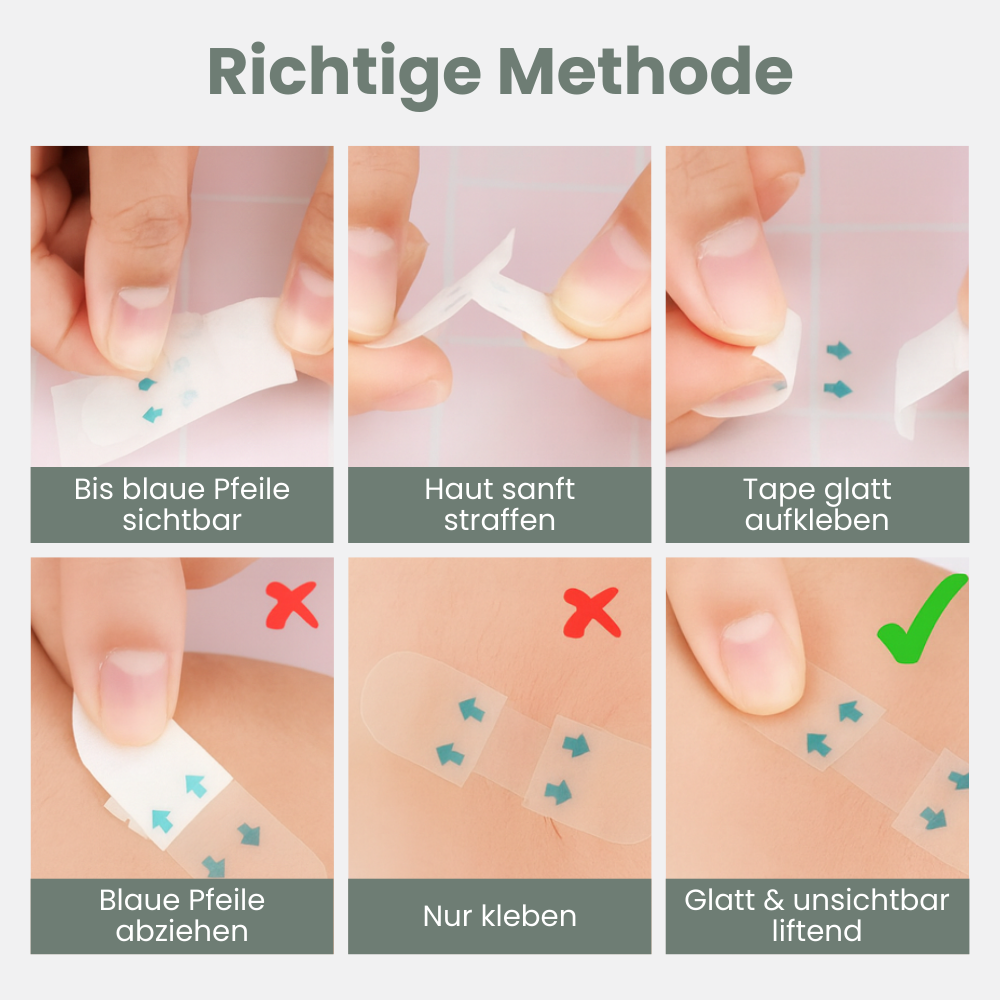 Richtige Methode

Bis blaue Pfeile sichtbar

Haut sanft straffen

Tape glatt aufkleben

Blaue Pfeile abziehen

Nur kleben

Glatt & unsichtbar liftend