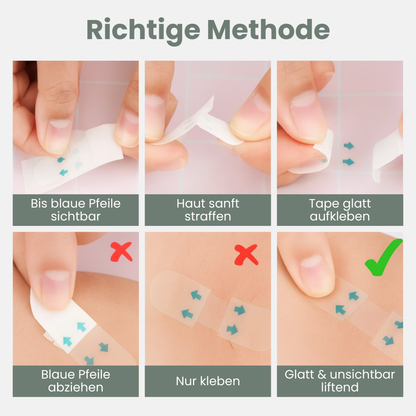 Richtige Methode

Bis blaue Pfeile sichtbar

Haut sanft straffen

Tape glatt aufkleben

Blaue Pfeile abziehen

Nur kleben

Glatt & unsichtbar liftend