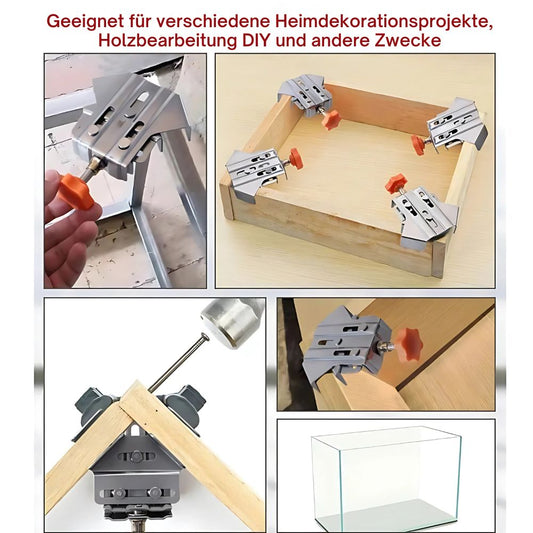 Geeignet für verschiedene Heimdekorationsprojekte, Holzbearbeitung DIY und andere Zwecke